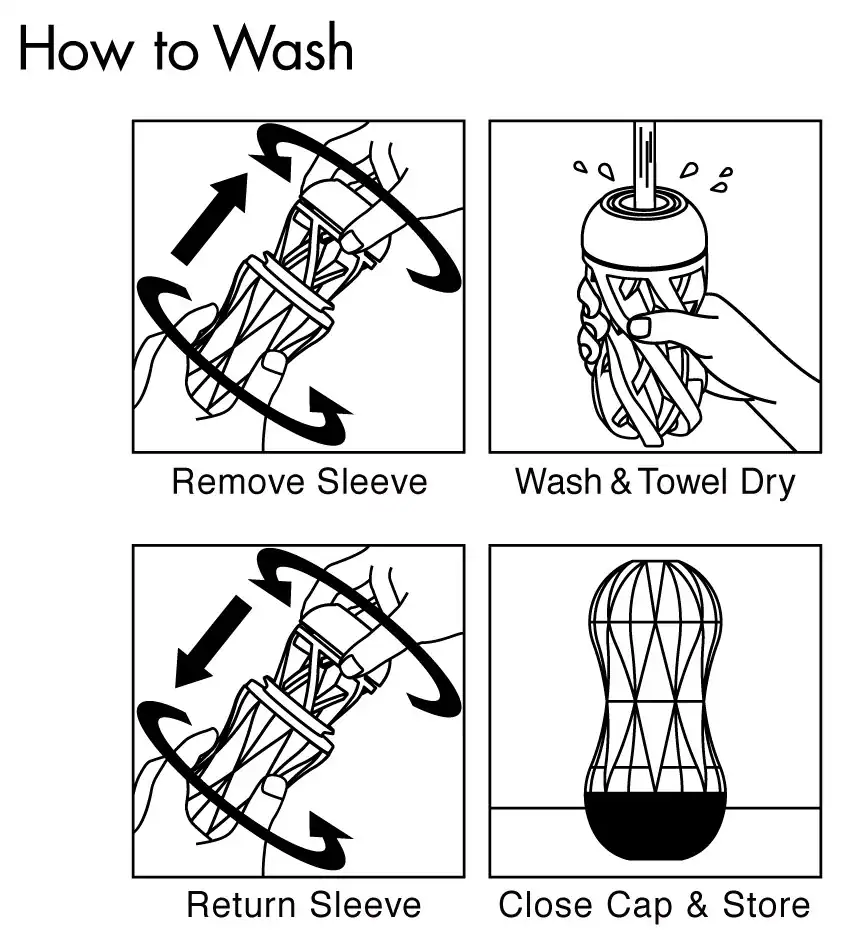 How to Wash

Remove Sleeve

Wash & Towel Dry

Return Sleeve

Close Cap & Store