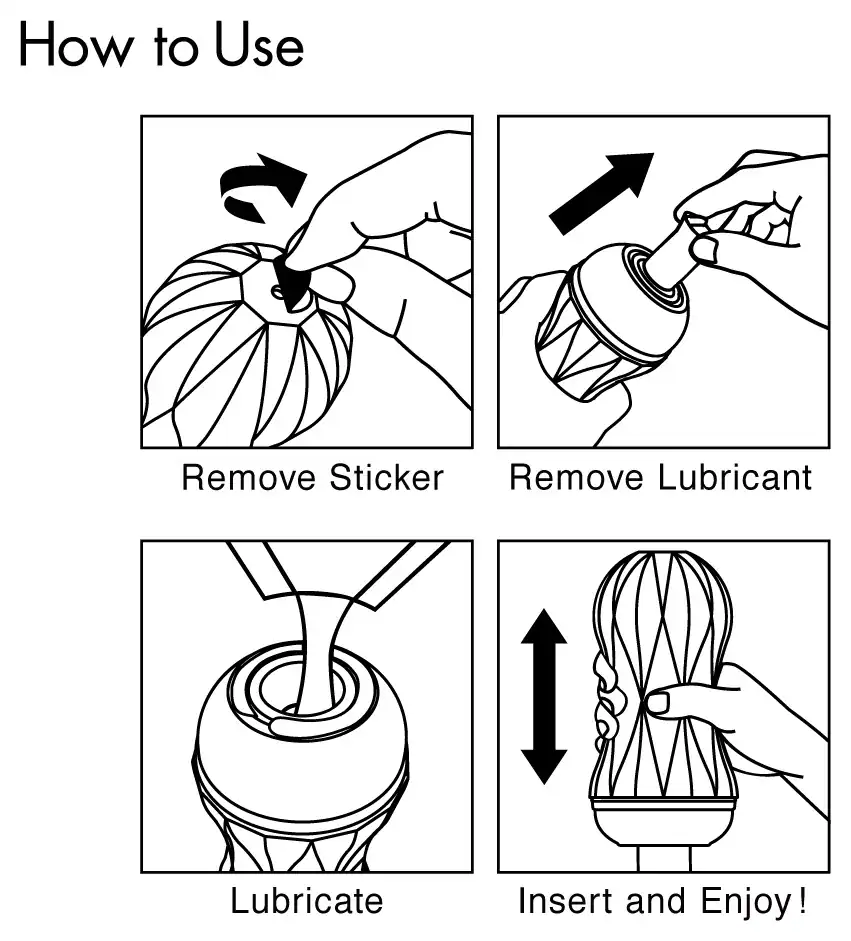 How to Use

Remove Sticker

Remove Lubricant

Lubricate

Insert and Enjoy!