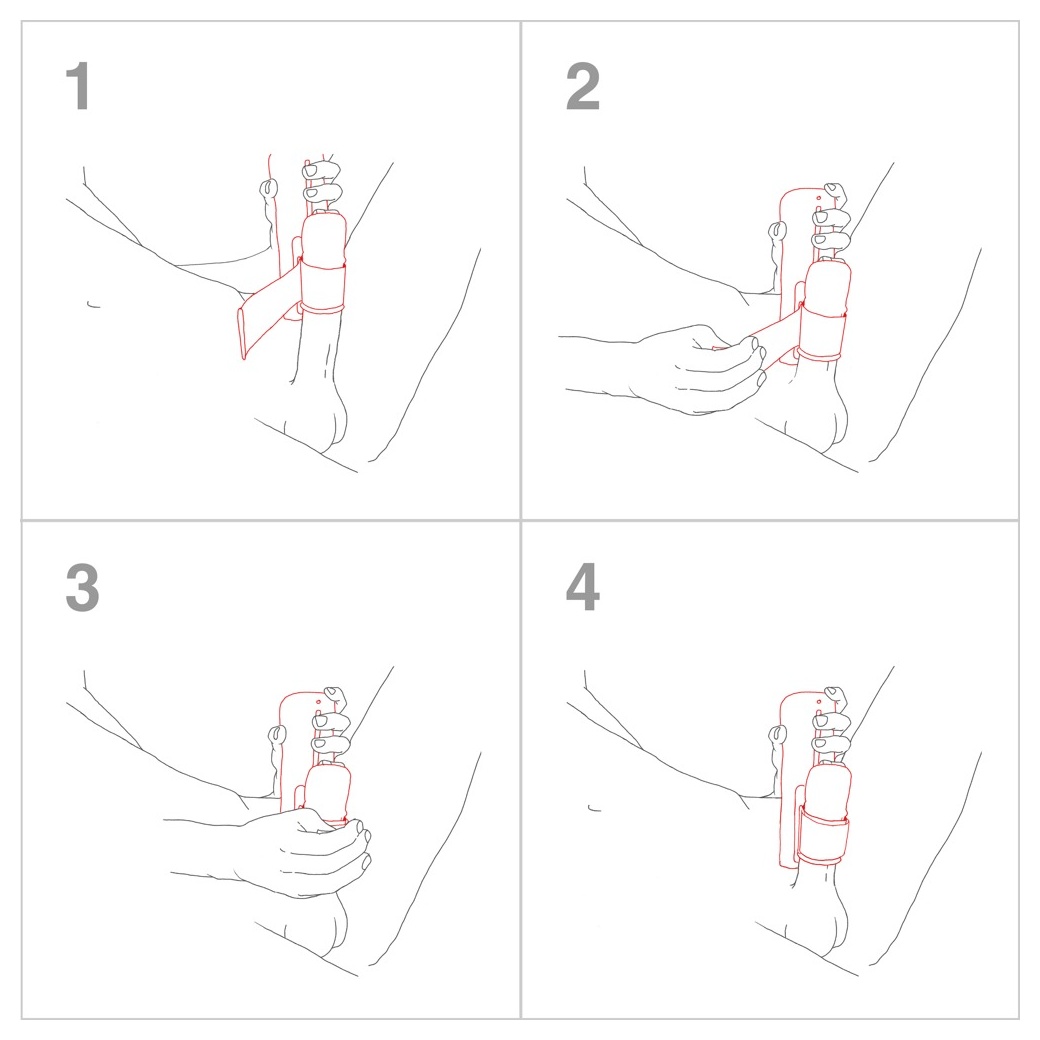 1

2

3

4