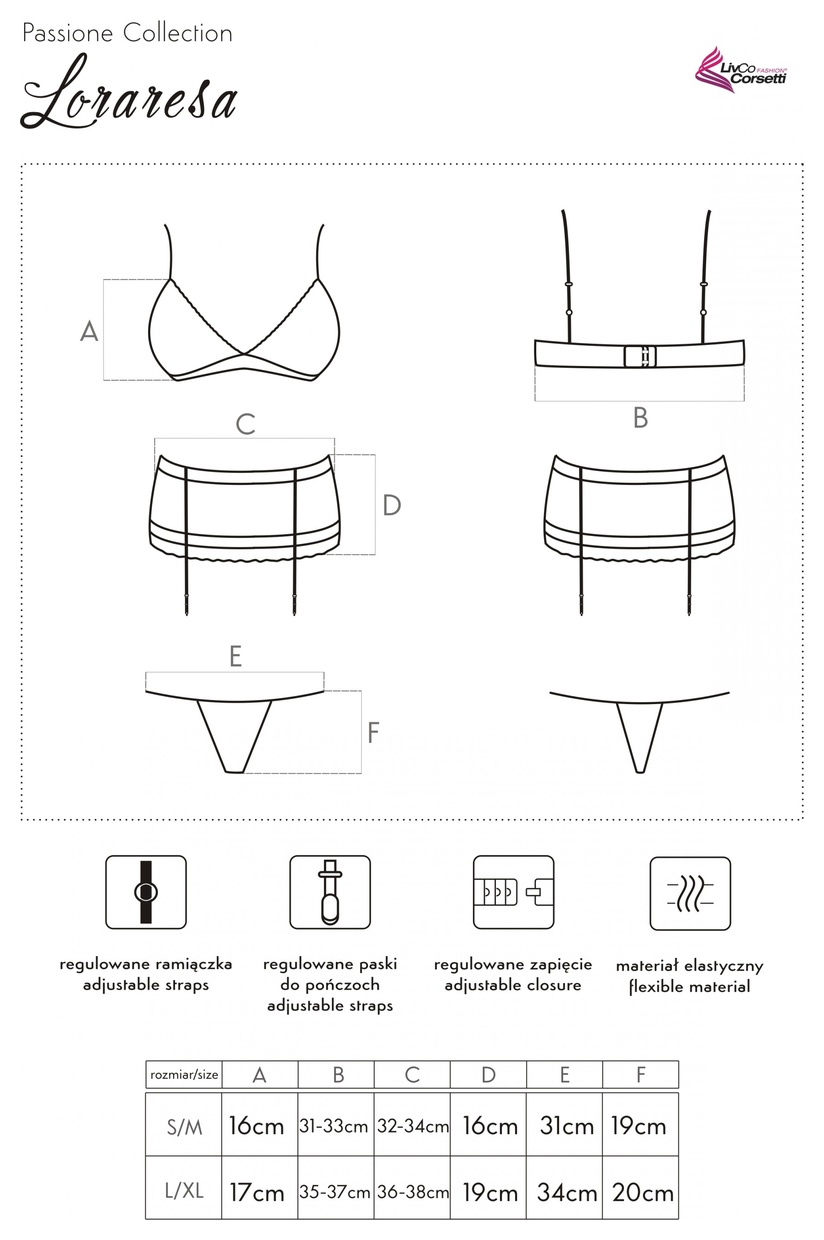 Passione Collection

Loraresa

LivCo FASHION Corsetti

A

B

C

D

E

F

regulowane ramiączka
adjustable straps

regulowane paski
do pończoch
adjustable straps

regulowane zapięcie
adjustable closure

materiał elastyczny
flexible material

| rozmiar/size | A | B | C | D | E | F |
|---|---|---|---|---|---|---|
| S/M | 16cm | 31-33cm | 32-34cm | 16cm | 31cm | 19cm |
| L/XL | 17cm | 35-37cm | 36-38cm | 19cm | 34cm | 20cm |