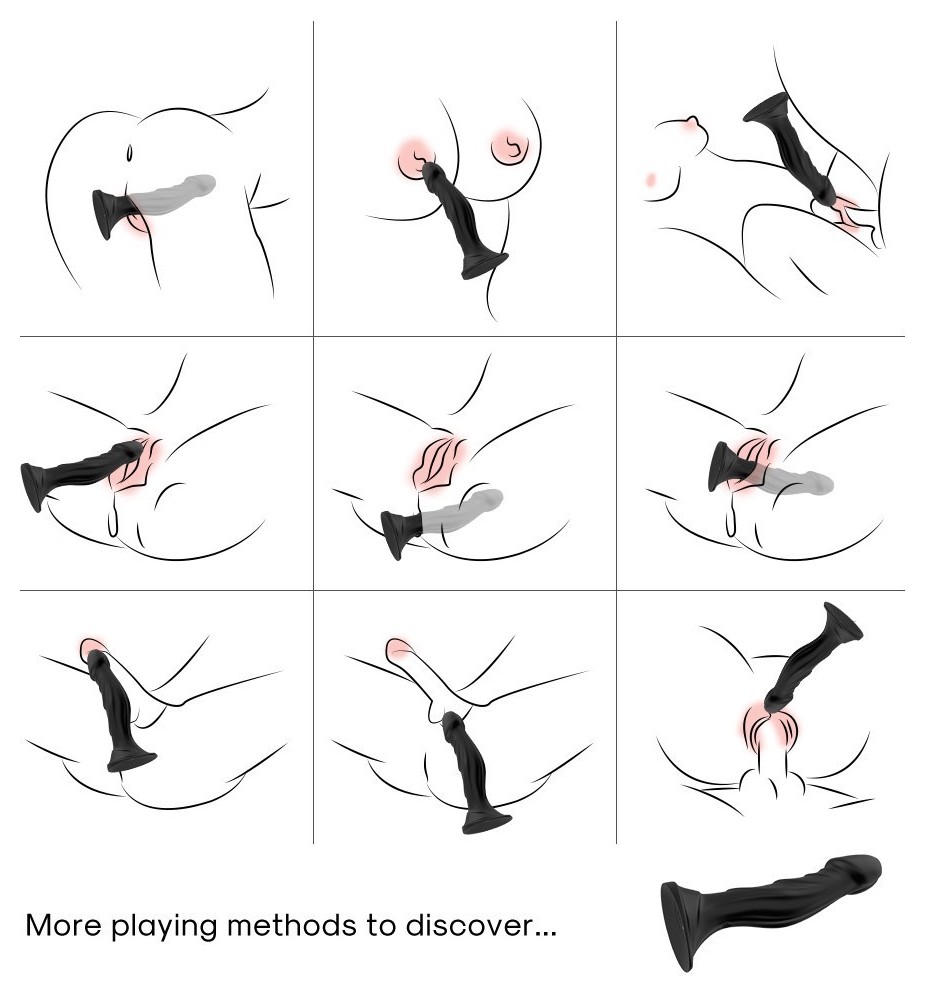 More playing methods to discover...