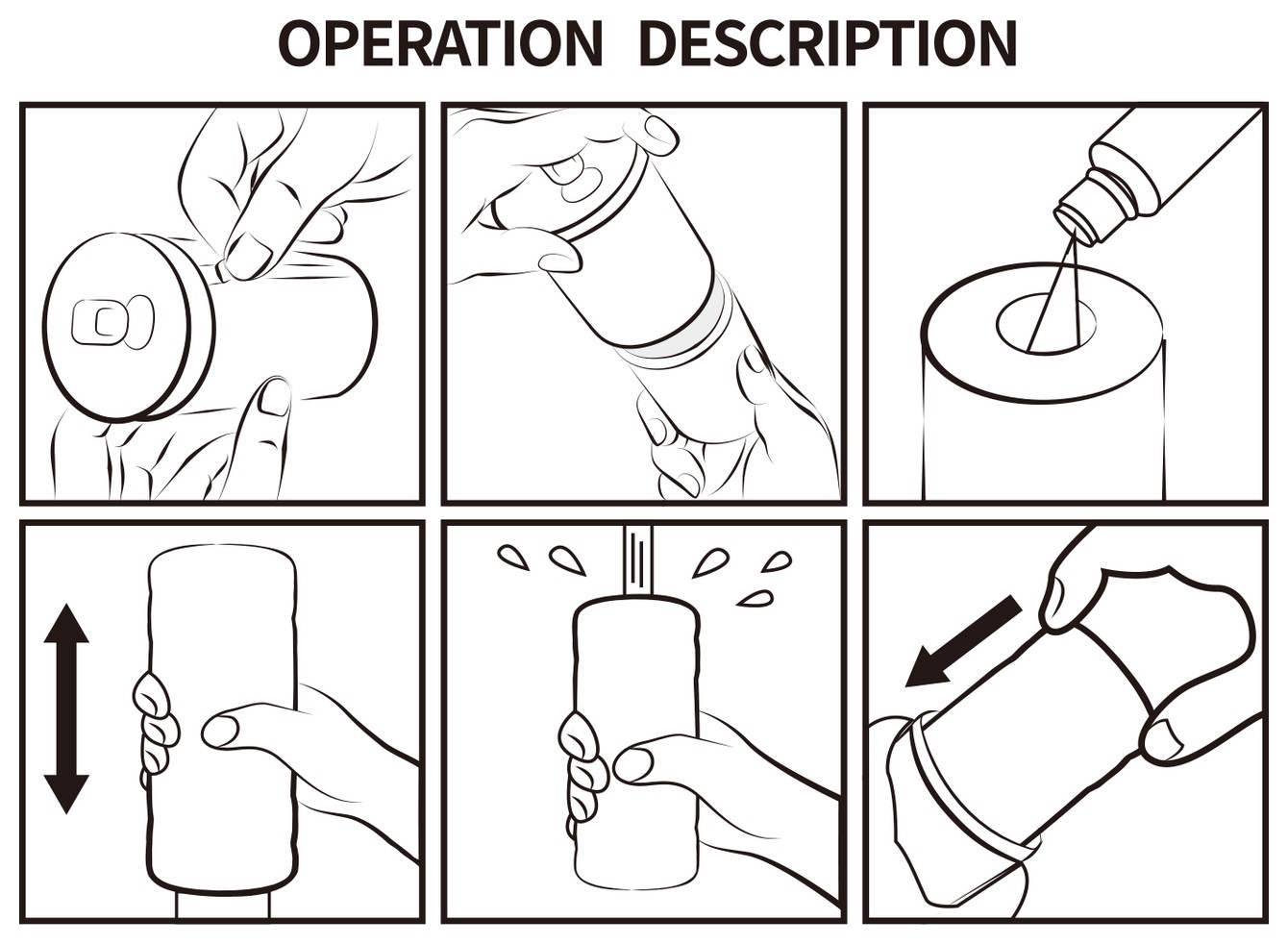 OPERATION DESCRIPTION