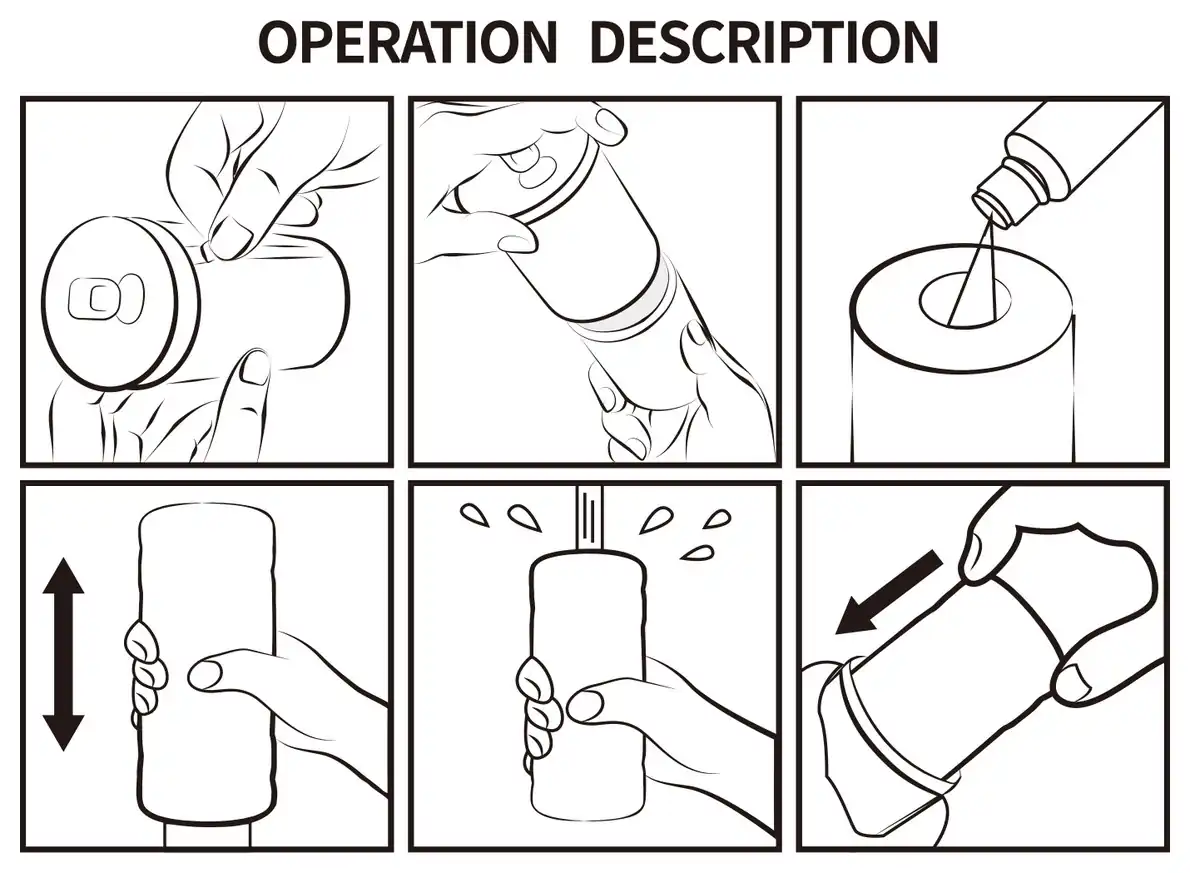 OPERATION DESCRIPTION