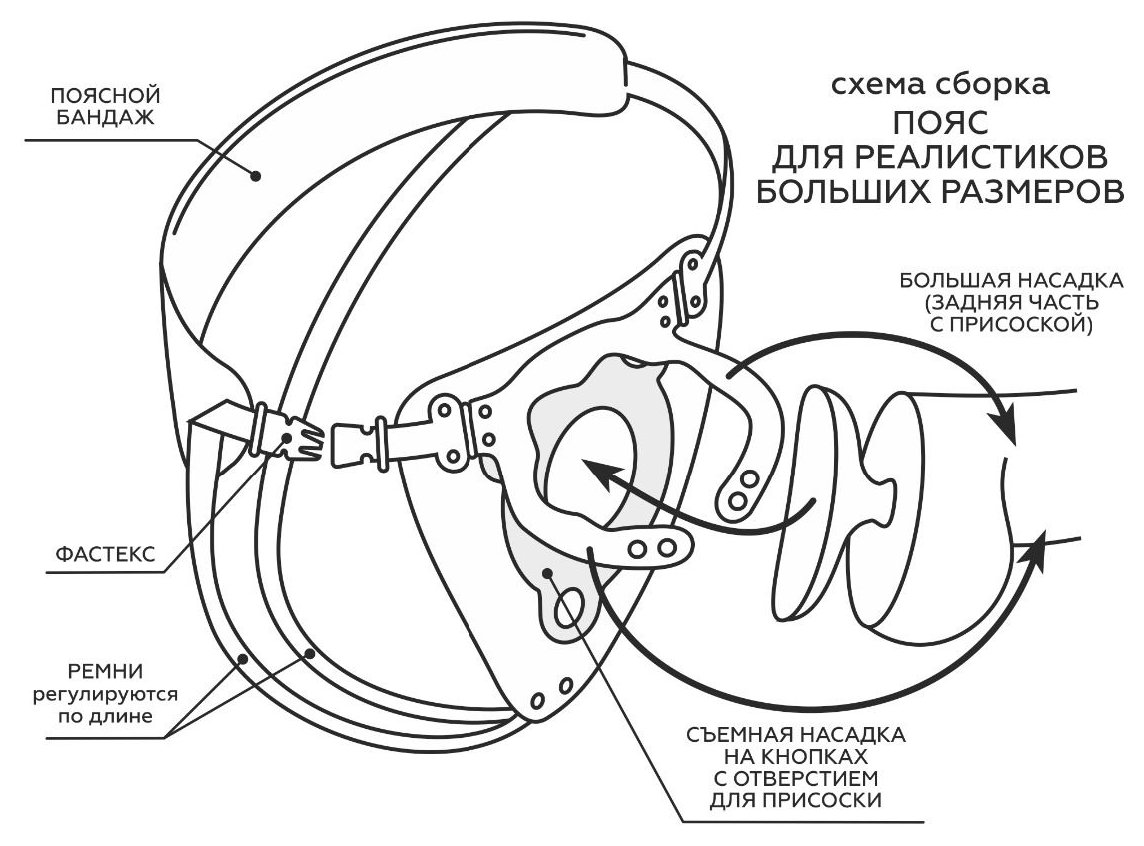 схема сборка
ПОЯС
ДЛЯ РЕАЛИСТИКОВ
БОЛЬШИХ РАЗМЕРОВ

ПОЯСНОЙ
БАНДАЖ

БОЛЬШАЯ НАСАДКА
(ЗАДНЯЯ ЧАСТЬ
С ПРИСОСКОЙ)

ФАСТЕКС

РЕМНИ
регулируются
по длине

СЪЕМНАЯ НАСАДКА
НА КНОПКАХ
С ОТВЕРСТИЕМ
ДЛЯ ПРИСОСКИ