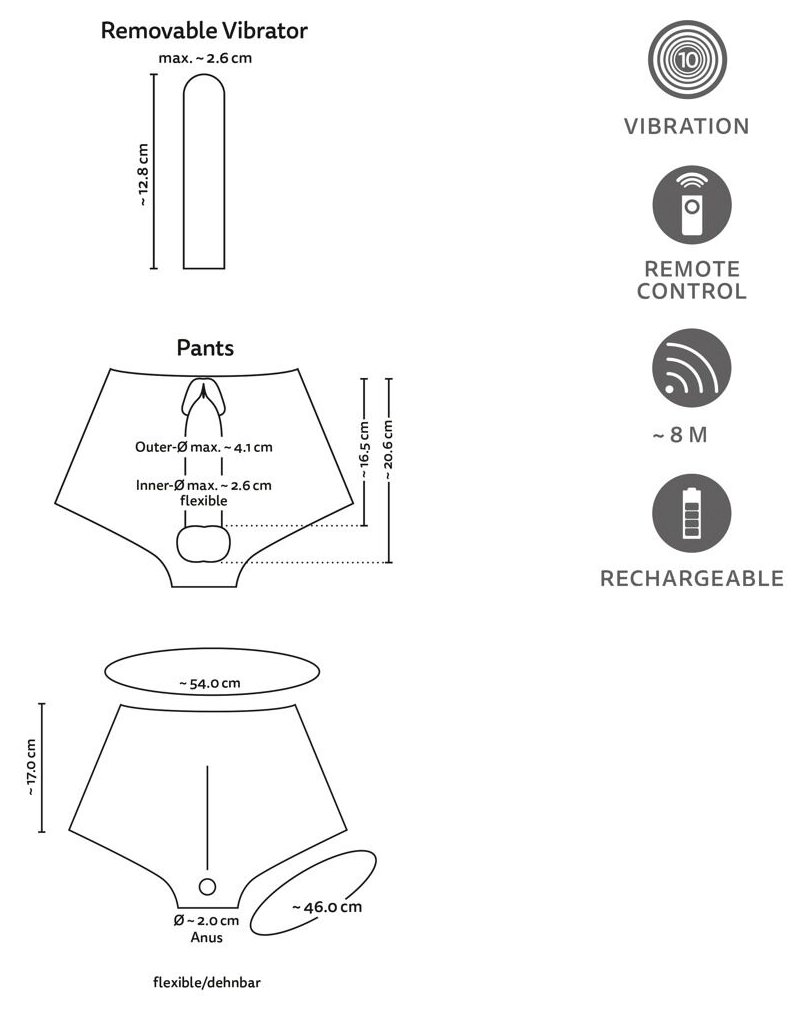 Removable Vibrator

max. ~ 2.6 cm

~ 12.8 cm

Pants

Outer-Ø max. ~ 4.1 cm

Inner-Ø max. ~ 2.6 cm
flexible

~ 16.5 cm

~ 20.6 cm

~ 54.0 cm

~ 17.0 cm

Ø ~ 2.0 cm
Anus

~ 46.0 cm

flexible/dehnbar

10

VIBRATION

REMOTE CONTROL

~ 8 M

RECHARGEABLE