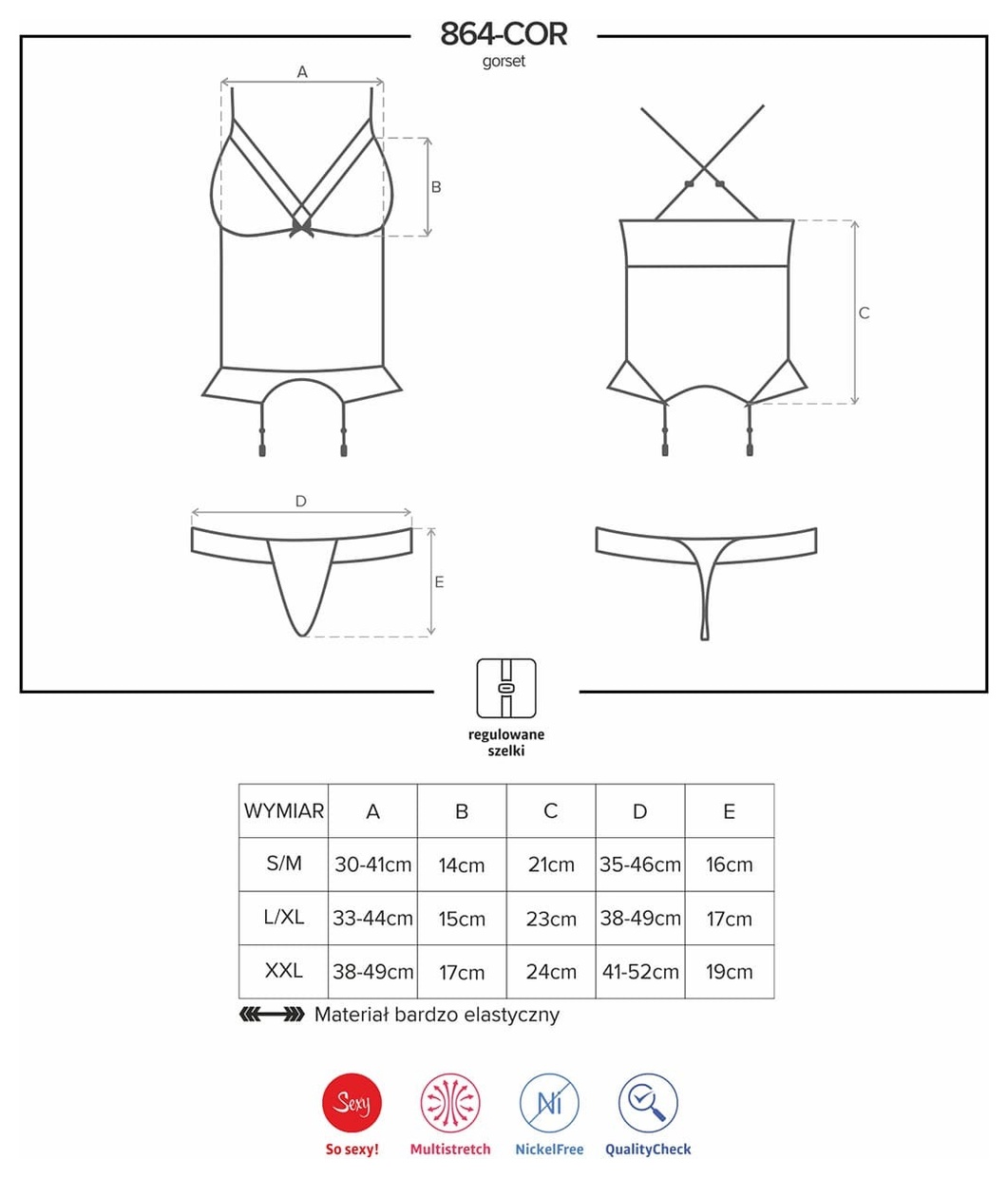 864-COR
gorset

A
B
C
D
E

regulowane szelki

| WYMIAR | A | B | C | D | E |
|---|---|---|---|---|---|
| S/M | 30-41cm | 14cm | 21cm | 35-46cm | 16cm |
| L/XL | 33-44cm | 15cm | 23cm | 38-49cm | 17cm |
| XXL | 38-49cm | 17cm | 24cm | 41-52cm | 19cm |

Materiał bardzo elastyczny

Sexy
So sexy!
Multistretch
Ni
NickelFree
QualityCheck