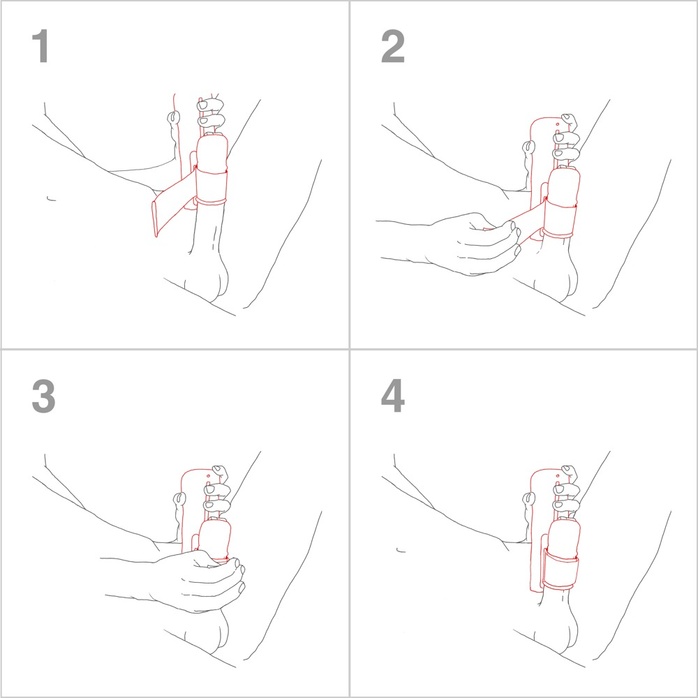 1

2

3

4