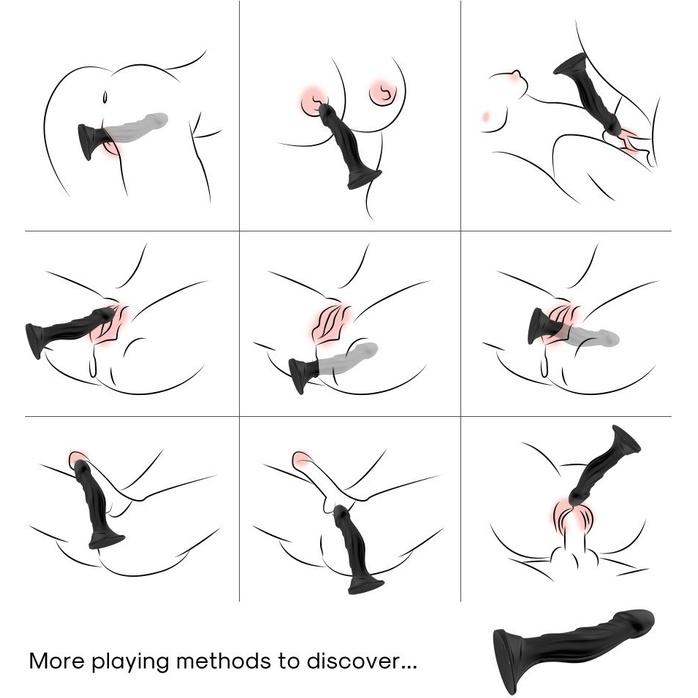 More playing methods to discover...