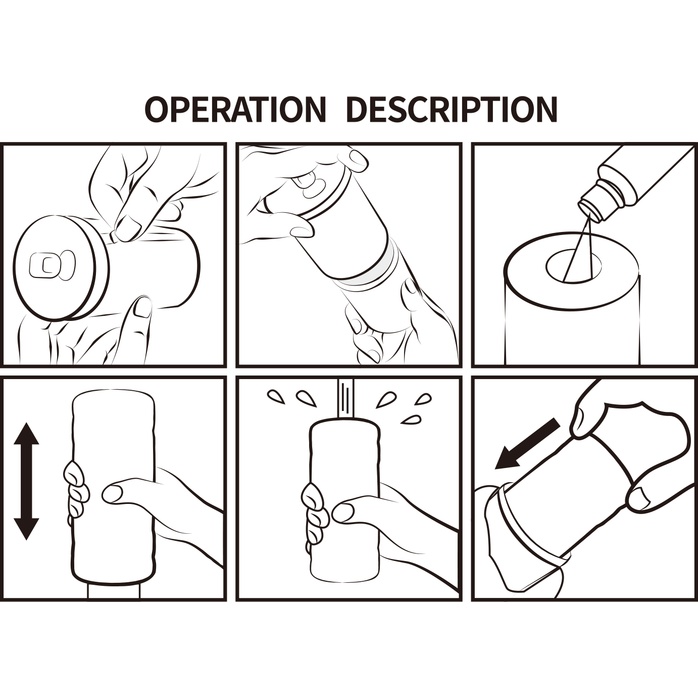 OPERATION DESCRIPTION