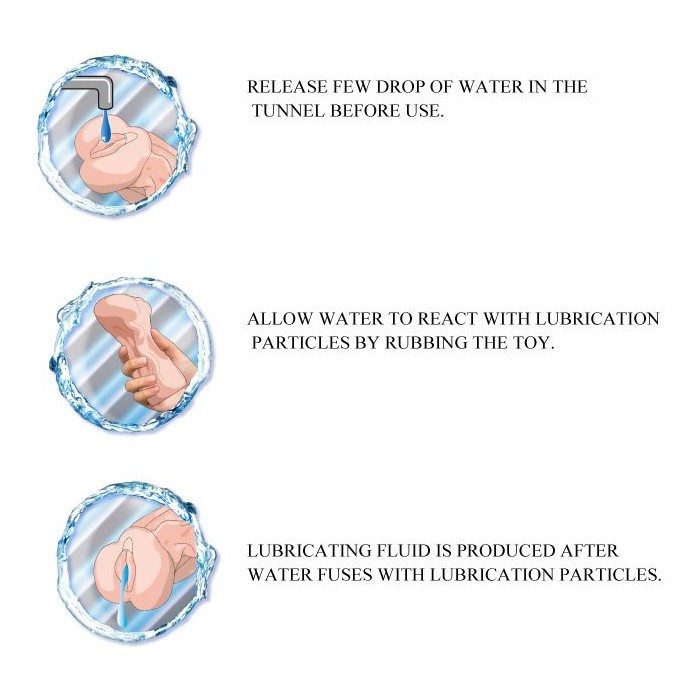 RELEASE FEW DROP OF WATER IN THE TUNNEL BEFORE USE.

ALLOW WATER TO REACT WITH LUBRICATION PARTICLES BY RUBBING THE TOY.

LUBRICATING FLUID IS PRODUCED AFTER WATER FUSES WITH LUBRICATION PARTICLES.