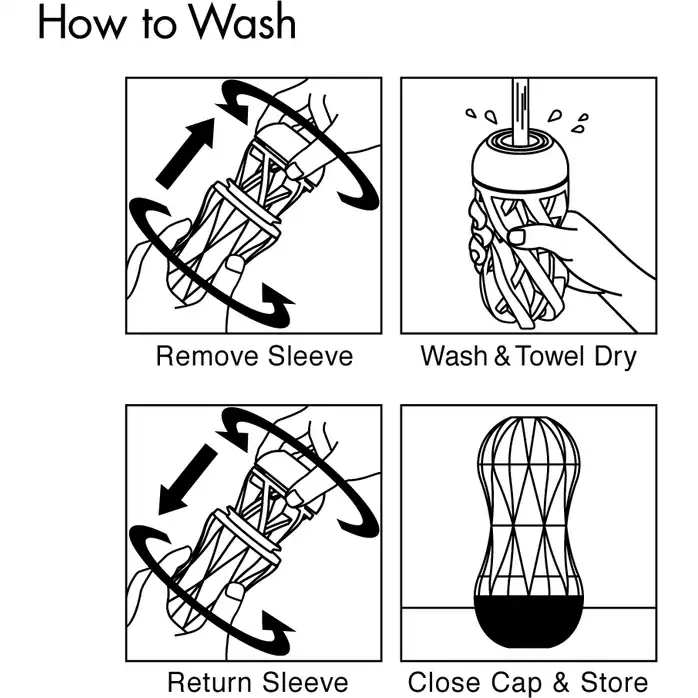 How to Wash

Remove Sleeve

Wash & Towel Dry

Return Sleeve

Close Cap & Store