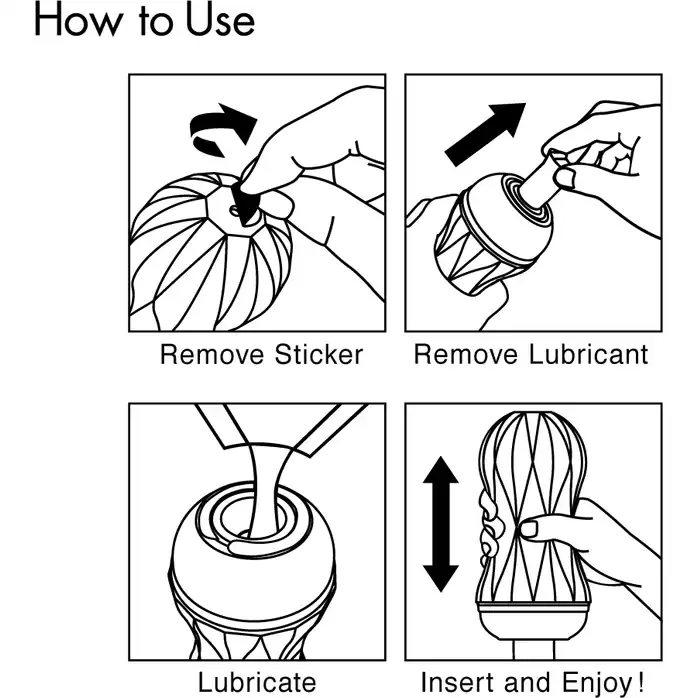 How to Use

Remove Sticker

Remove Lubricant

Lubricate

Insert and Enjoy!