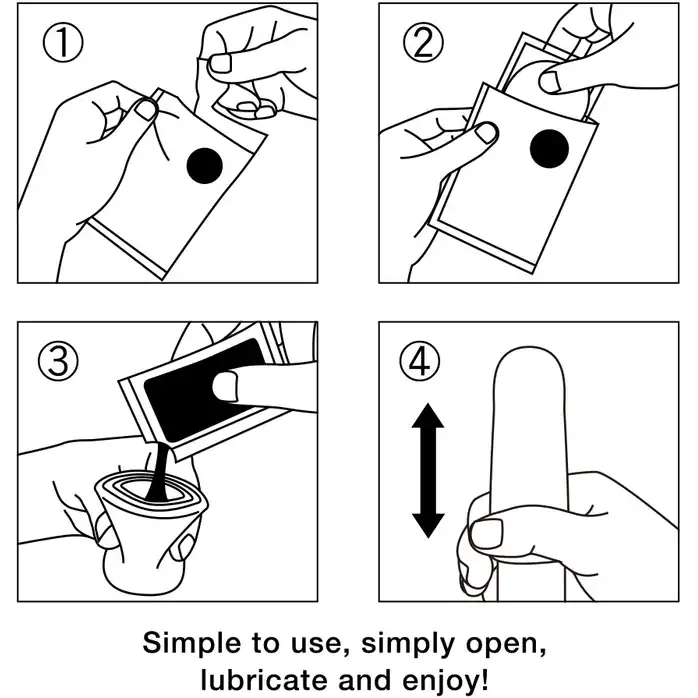 ①

②

③

④

Simple to use, simply open, lubricate and enjoy!